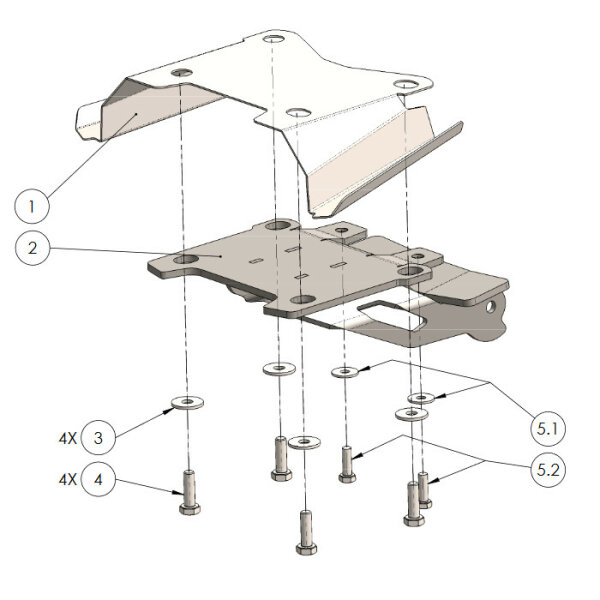 1
2
4X 3
4X 4
5.1
5.2